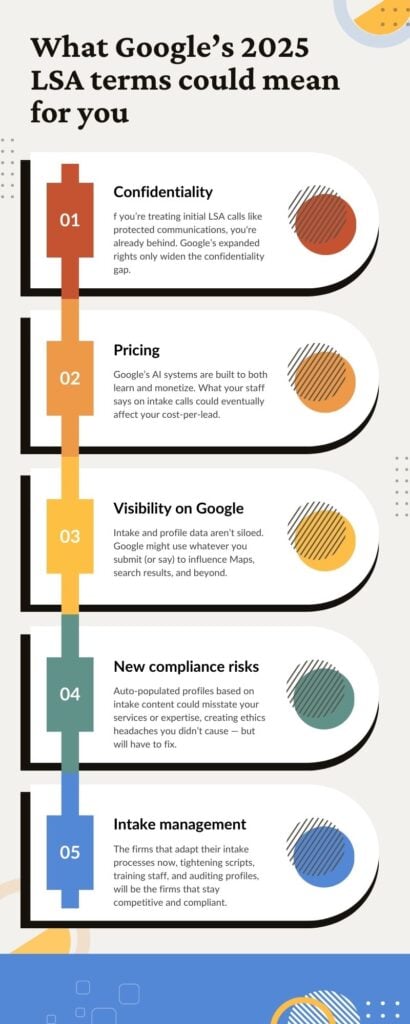 What Google's 2025 LSA terms could mean for you

01

Confidentiality

f you're treating initial LSA calls like protected communications, you're already behind. Google's expanded rights only widen the confidentiality gap.

02

Pricing

Google's AI systems are built to both learn and monetize. What your staff says on intake calls could eventually affect your cost-per-lead.

03

Visibility on Google

Intake and profile data aren't siloed. Google might use whatever you submit (or say) to influence Maps, search results, and beyond.

04

New compliance risks

Auto-populated profiles based on intake content could misstate your services or expertise, creating ethics headaches you didn't cause — but will have to fix.

05

Intake management

The firms that adapt their intake processes now, tightening scripts, training staff, and auditing profiles, will be the firms that stay competitive and compliant.